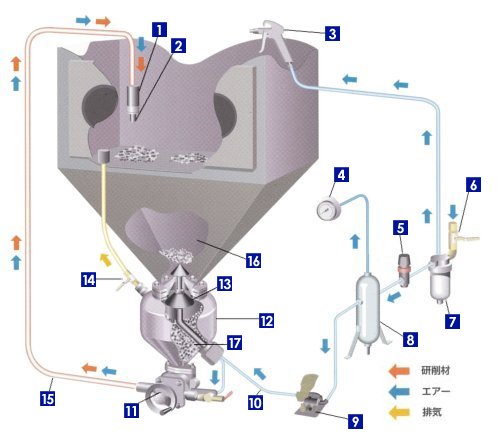 1
2
3
4
5
6
7
8
9
10
11
12
13
14
15
16
17
研削材
エアー
排気