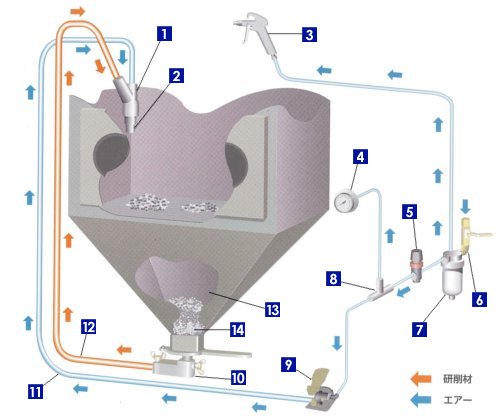 1
2
3
4
5
6
7
8
9
10
11
12
13
14
研削材
エアー